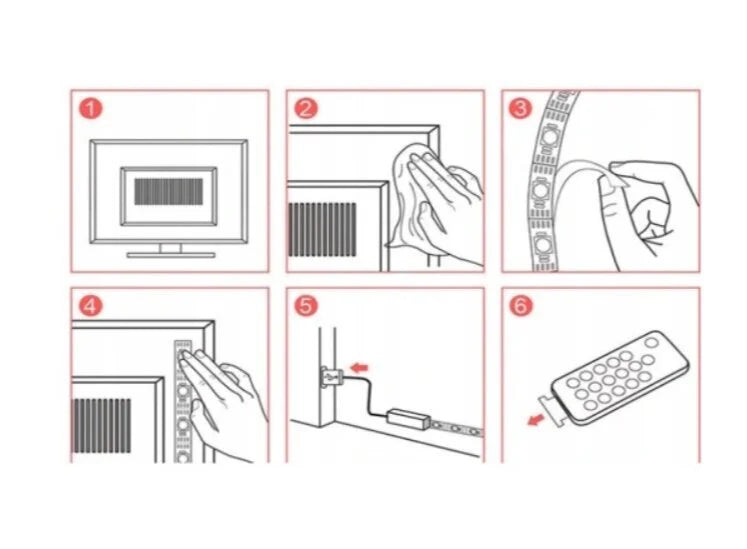 1
2
3
4
5
6