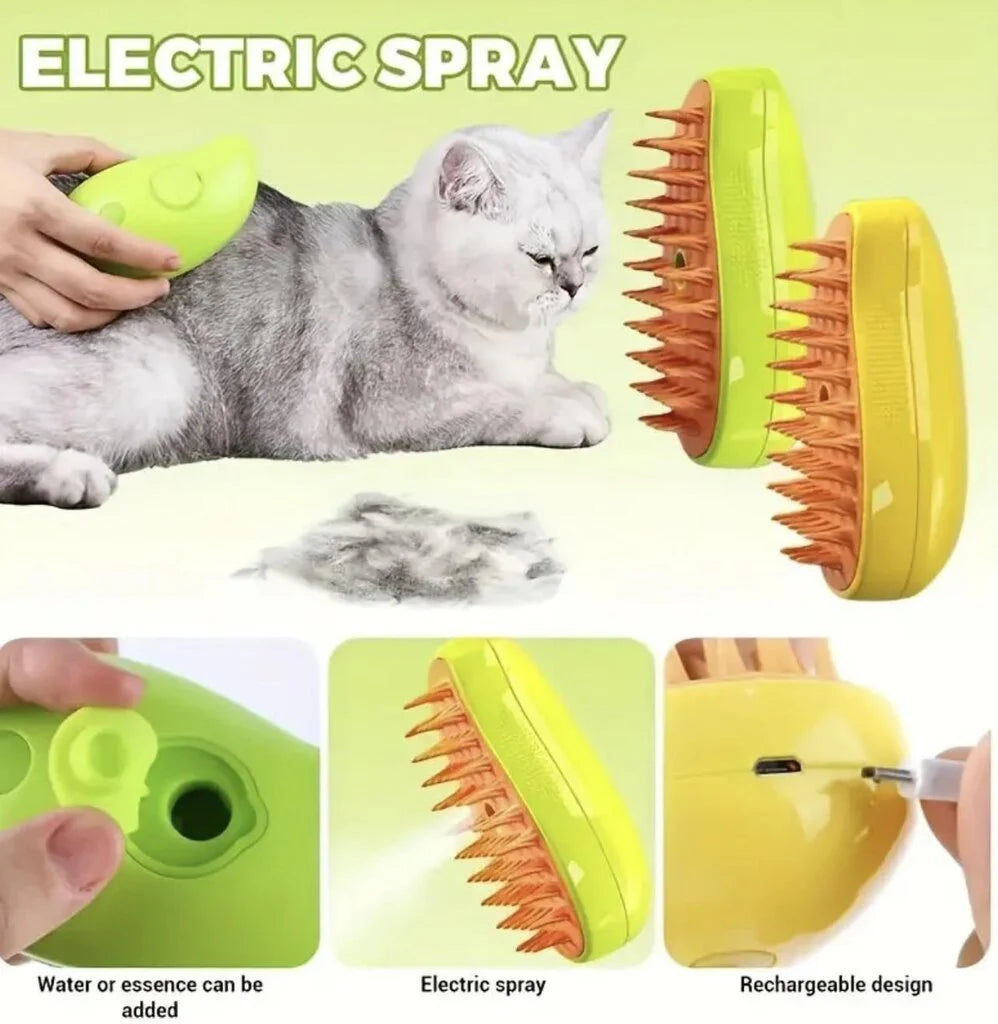 ELECTRIC SPRAY

Water or essence can be added

Electric spray

Rechargeable design