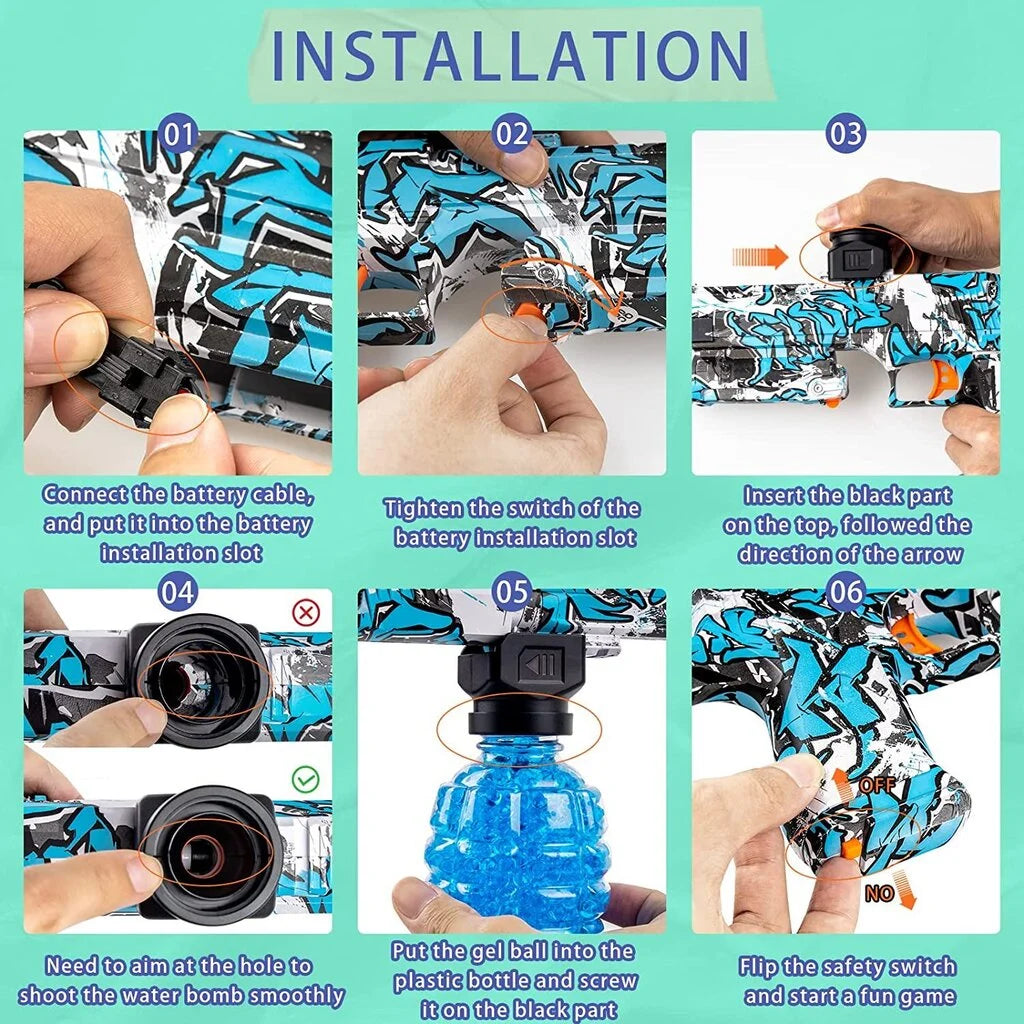 INSTALLATION

01

Connect the battery cable, and put it into the battery installation slot

02

Tighten the switch of the battery installation slot

03

Insert the black part on the top, followed the direction of the arrow

04

Need to aim at the hole to shoot the water bomb smoothly

05

Put the gel ball into the plastic bottle and screw it on the black part

06

OFF

NO

Flip the safety switch and start a fun game