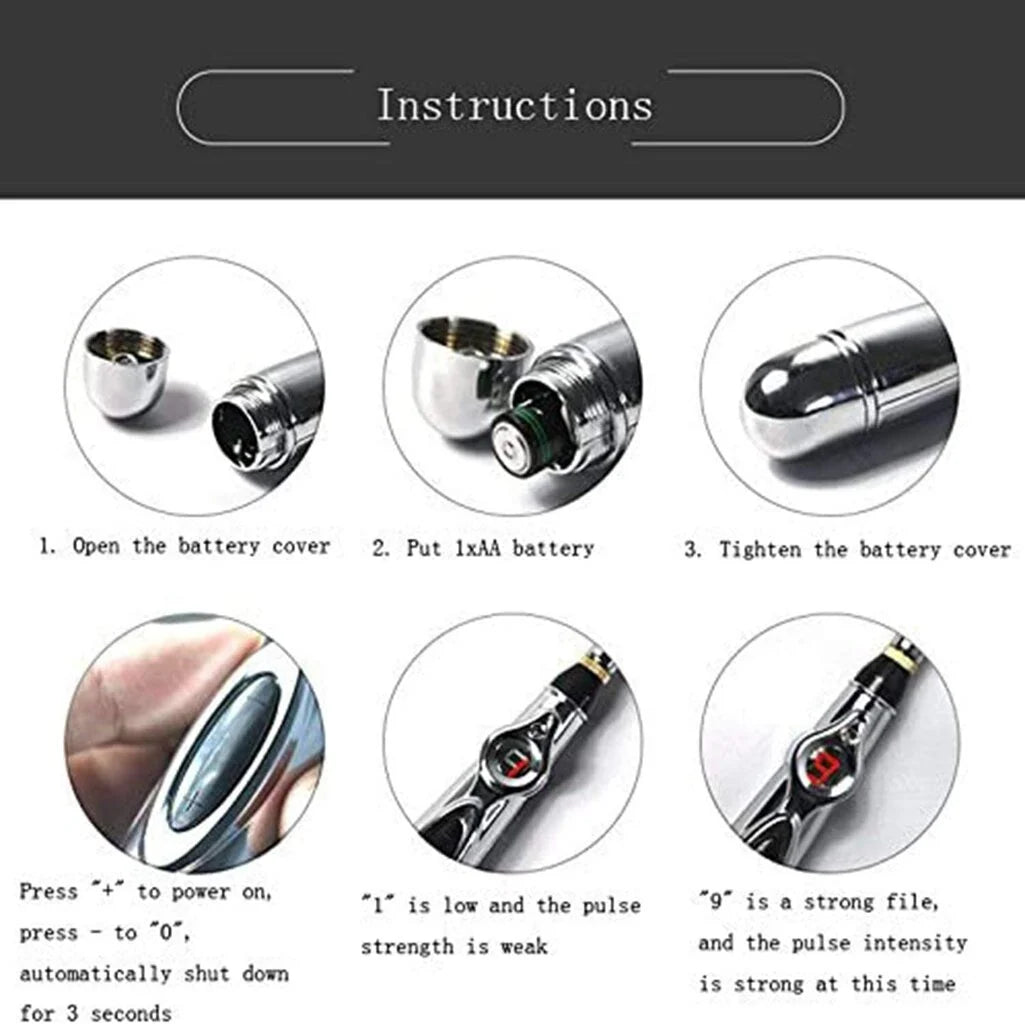 Instructions

1. Open the battery cover

2. Put 1xAA battery

3. Tighten the battery cover

Press "+" to power on, press - to "0", automatically shut down for 3 seconds

"1" is low and the pulse strength is weak

"9" is a strong file, and the pulse intensity is strong at this time