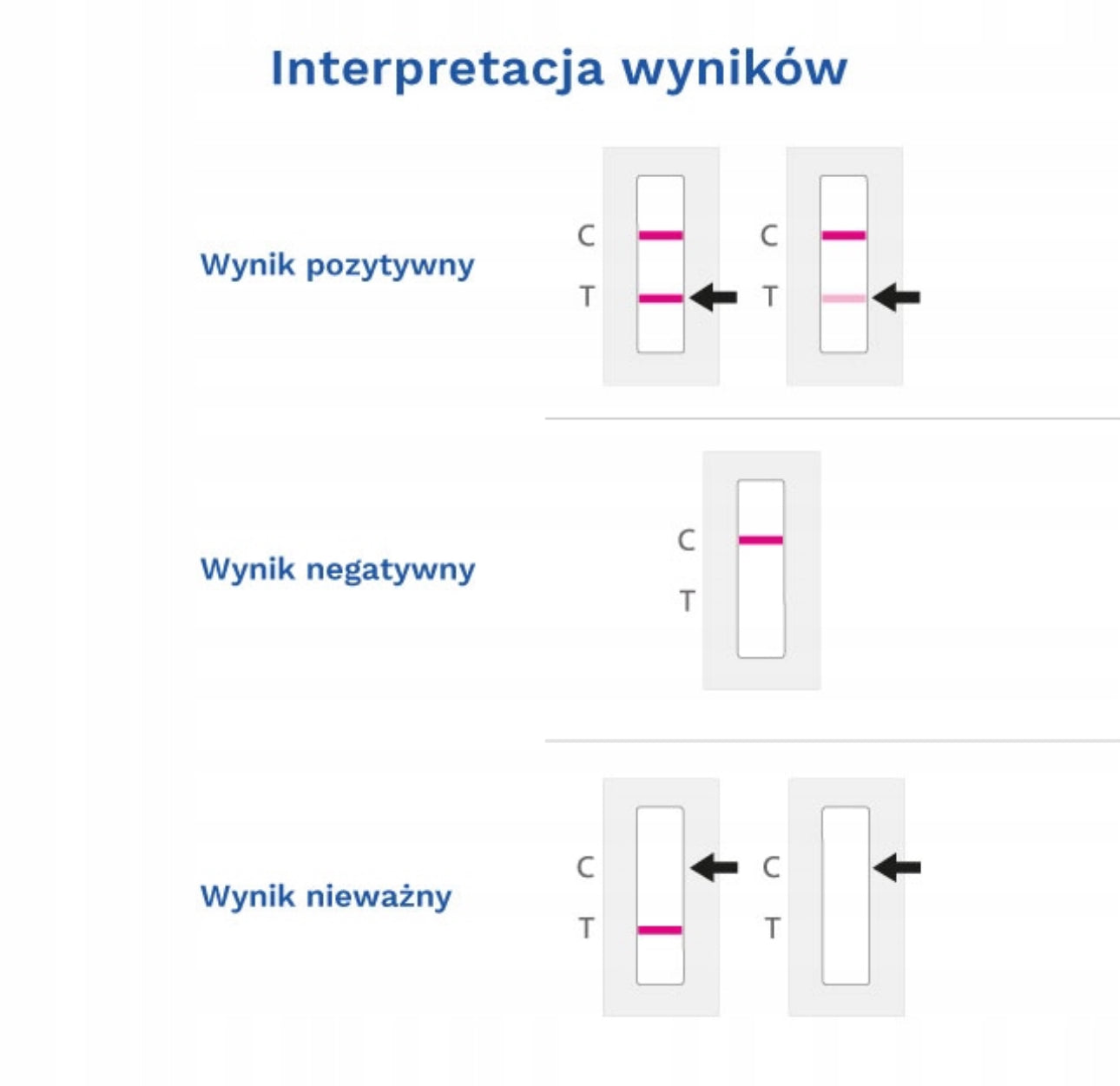 Interpretacja wyników

Wynik pozytywny

C
T

C
T

Wynik negatywny

C
T

Wynik nieważny

C
T

C
T